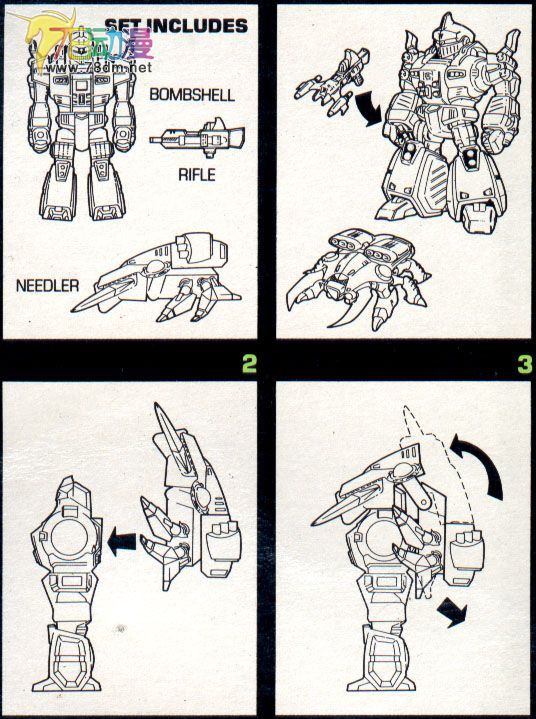 SET INCLUDES

78动漫
www.78dm.net

BOMBSHELL

RIFLE

NEEDLER

2

3