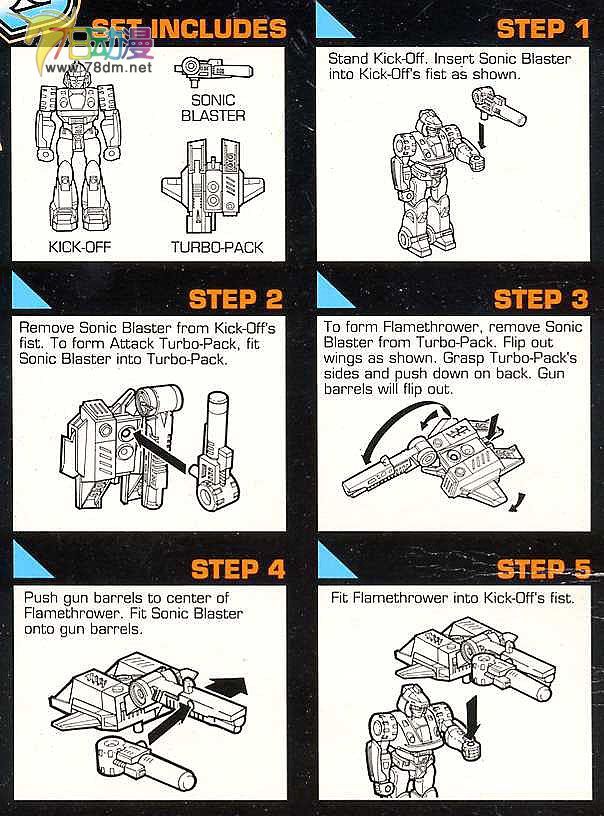 78动漫
www.78dm.net

SET INCLUDES

SONIC BLASTER

KICK-OFF

TURBO-PACK

STEP 1

Stand Kick-Off. Insert Sonic Blaster into Kick-Off's fist as shown.

STEP 2

Remove Sonic Blaster from Kick-Off's fist. To form Attack Turbo-Pack, fit Sonic Blaster into Turbo-Pack.

STEP 3

To form Flamethrower, remove Sonic Blaster from Turbo-Pack. Flip out wings as shown. Grasp Turbo-Pack's sides and push down on back. Gun barrels will flip out.

STEP 4

Push gun barrels to center of Flamethrower. Fit Sonic Blaster onto gun barrels.

STEP 5

Fit Flamethrower into Kick-Off's fist.