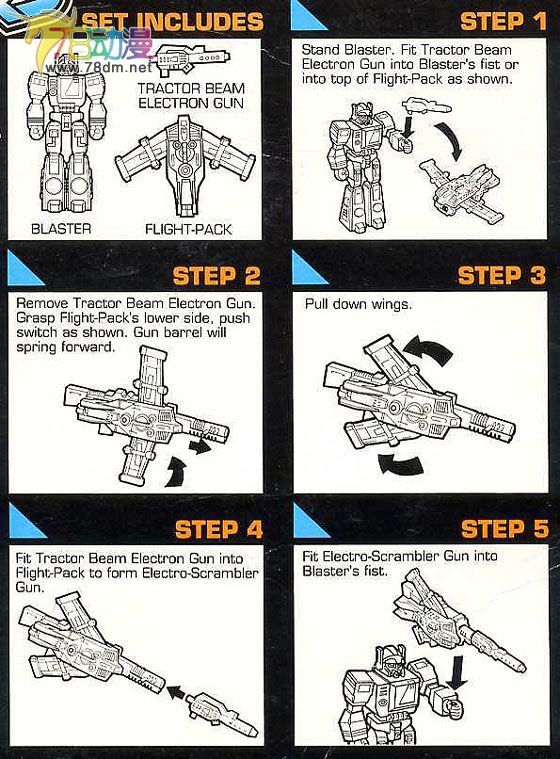 78动漫
www.78dm.net

SET INCLUDES

TRACTOR BEAM ELECTRON GUN

BLASTER

FLIGHT-PACK

STEP 1

Stand Blaster. Fit Tractor Beam Electron Gun into Blaster's fist or into top of Flight-Pack as shown.

STEP 2

Remove Tractor Beam Electron Gun. Grasp Flight-Pack's lower side, push switch as shown. Gun barrel will spring forward.

STEP 3

Pull down wings.

STEP 4

Fit Tractor Beam Electron Gun into Flight-Pack to form Electro-Scrambler Gun.

STEP 5

Fit Electro-Scrambler Gun into Blaster's fist.